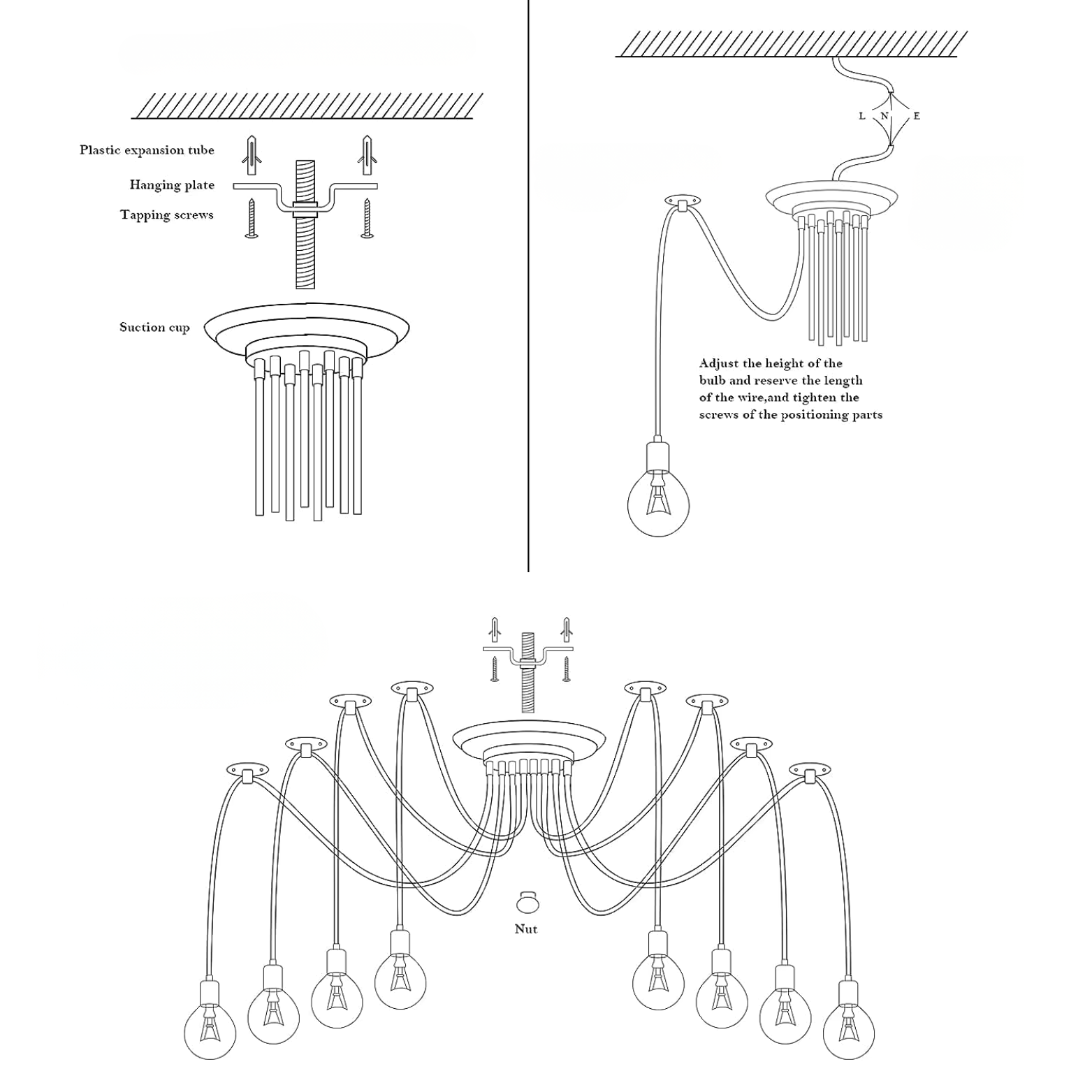 Plastic expansion tube

Hanging plate

Tapping screws

Suction cup

L N E

Adjust the height of the bulb and reserve the length of the wire,and tighten the screws of the positioning parts

Nut